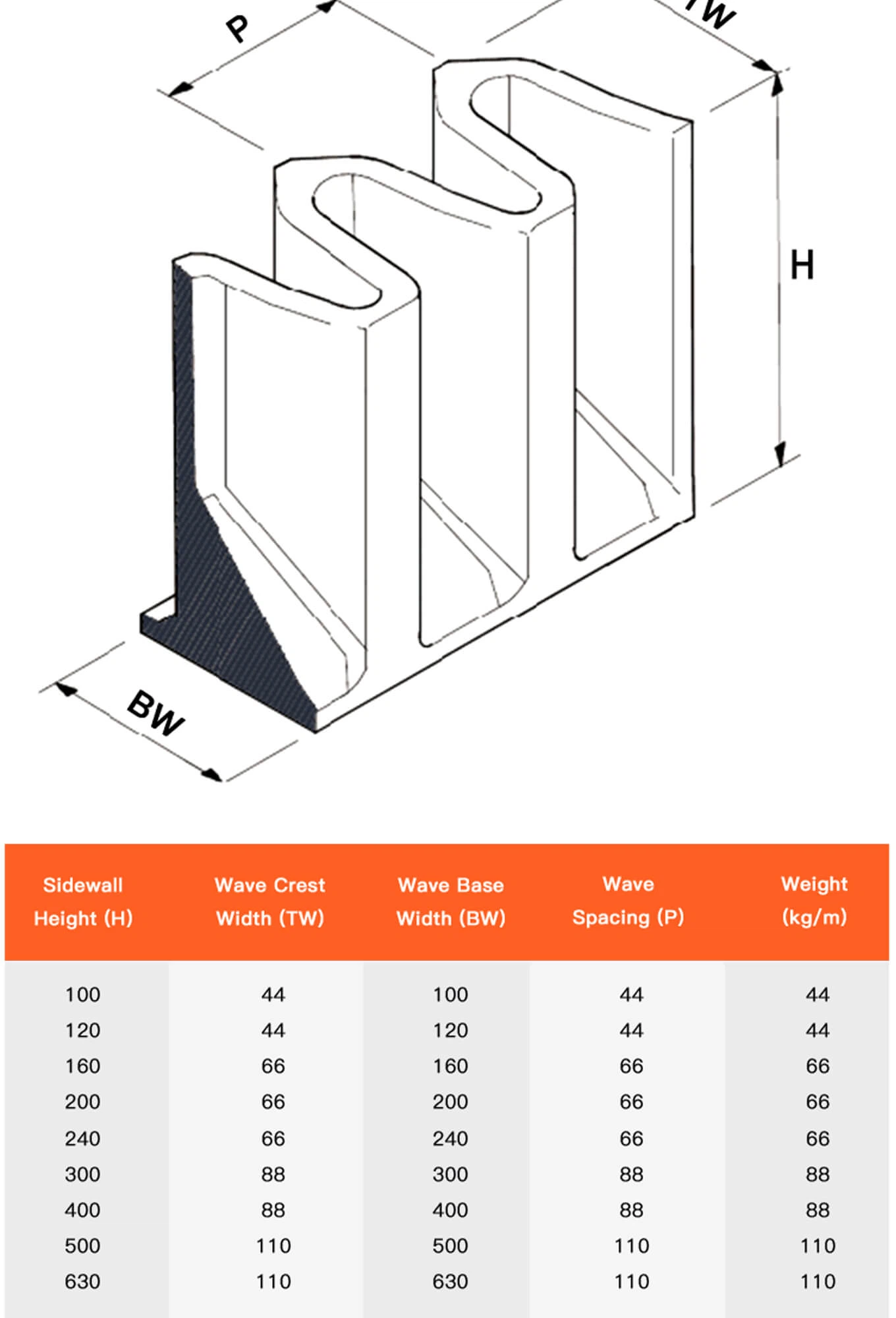 P
TW
H
BW

| Sidewall Height (H) | Wave Crest Width (TW) | Wave Base Width (BW) | Wave Spacing (P) | Weight (kg/m) |
|---|---|---|---|---|
| 100 | 44 | 100 | 44 | 44 |
| 120 | 44 | 120 | 44 | 44 |
| 160 | 66 | 160 | 66 | 66 |
| 200 | 66 | 200 | 66 | 66 |
| 240 | 66 | 240 | 66 | 66 |
| 300 | 88 | 300 | 88 | 88 |
| 400 | 88 | 400 | 88 | 88 |
| 500 | 110 | 500 | 110 | 110 |
| 630 | 110 | 630 | 110 | 110 |